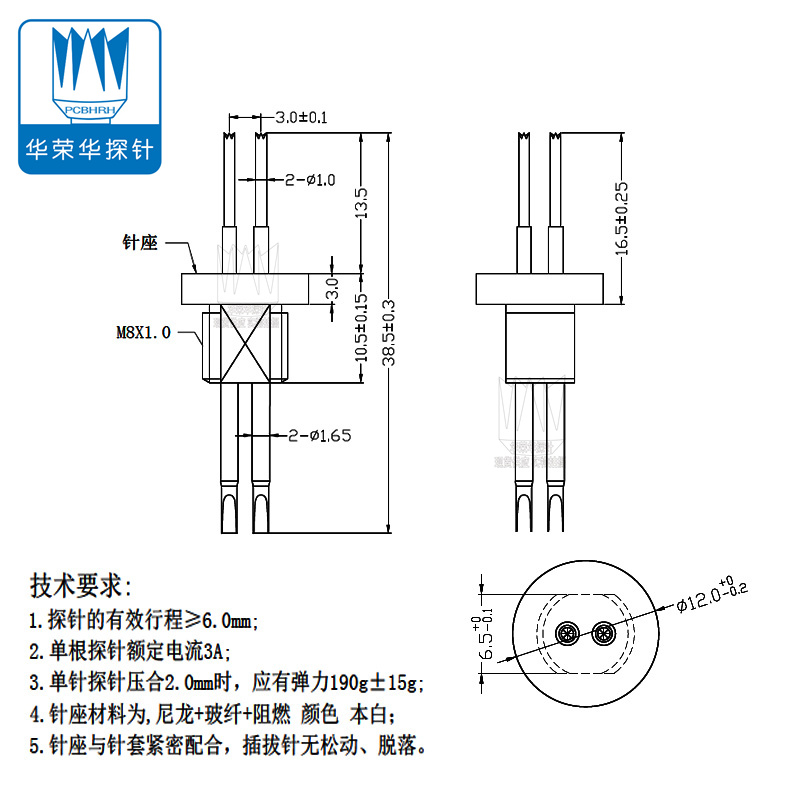 PCBHRH
华荣华探针

3.0±0.1
2-ø1.0
13.5
针座
3.0
M8X1.0
10.5±0.15
38.5±0.3
2-ø1.65
16.5±0.25

技术要求:
1.探针的有效行程≥6.0mm;
2.单根探针额定电流3A;
3.单针探针压合2.0mm时，应有弹力190g±15g;
4.针座材料为,尼龙+玻纤+阻燃 颜色 本白;
5.针座与针套紧密配合，插拔针无松动、脱落。

$6.5^{+0}_{-0.1}$
$ø12.0^{+0}_{-0.2}$